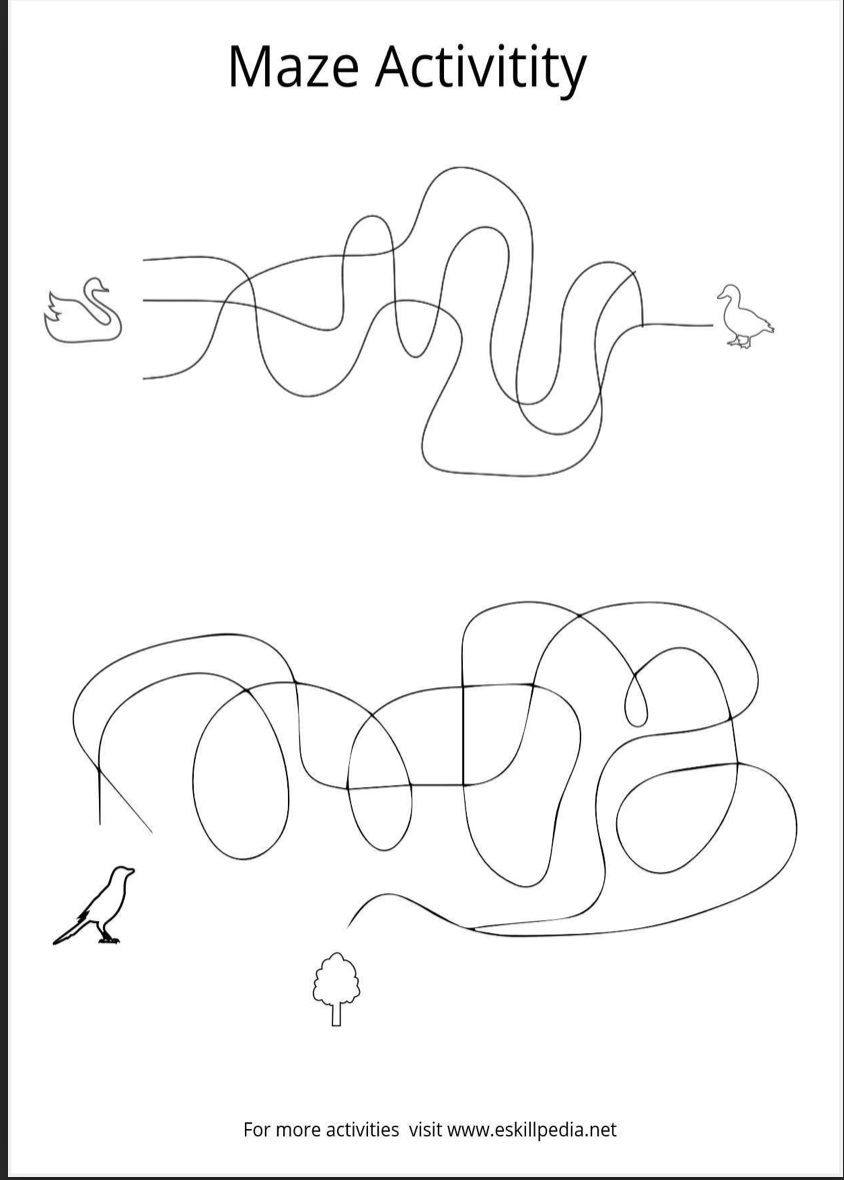 Maze Activitity

For more activities  visit www.eskillpedia.net